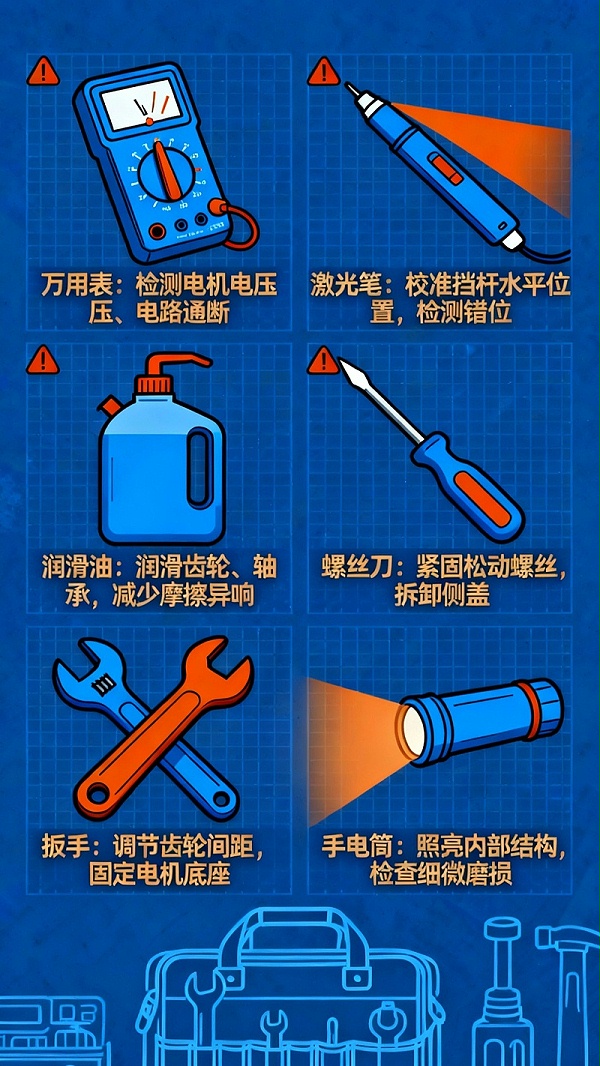 万用表：检测电机电压压、电路通断

激光笔：校准挡杆水平位置，检测错位

润滑油：润滑齿轮、轴承，减少摩擦异响

螺丝刀：紧固松动螺丝，拆卸侧盖

扳手：调节齿轮间距，固定电机底座

手电筒：照亮内部结构，检查细微磨损