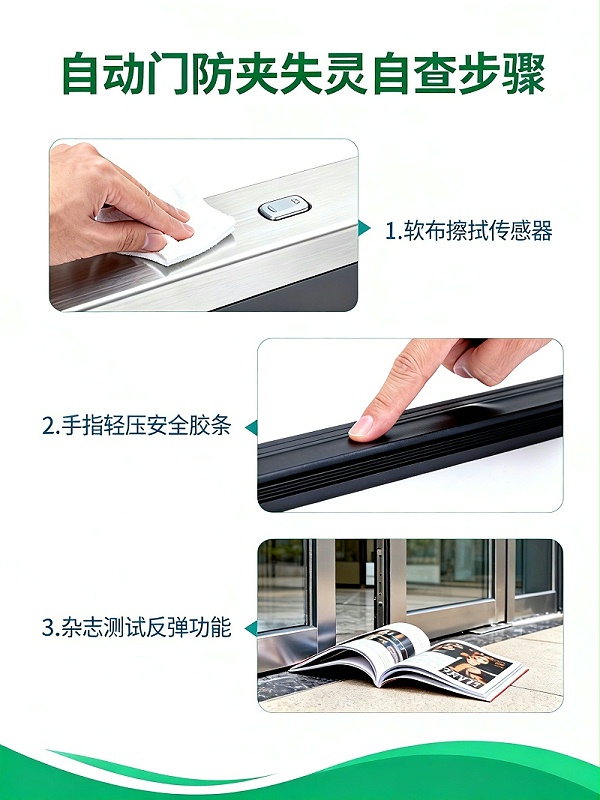 自动门防夹失灵自查步骤

1.软布擦拭传感器

2.手指轻压安全胶条

3.杂志测试反弹功能